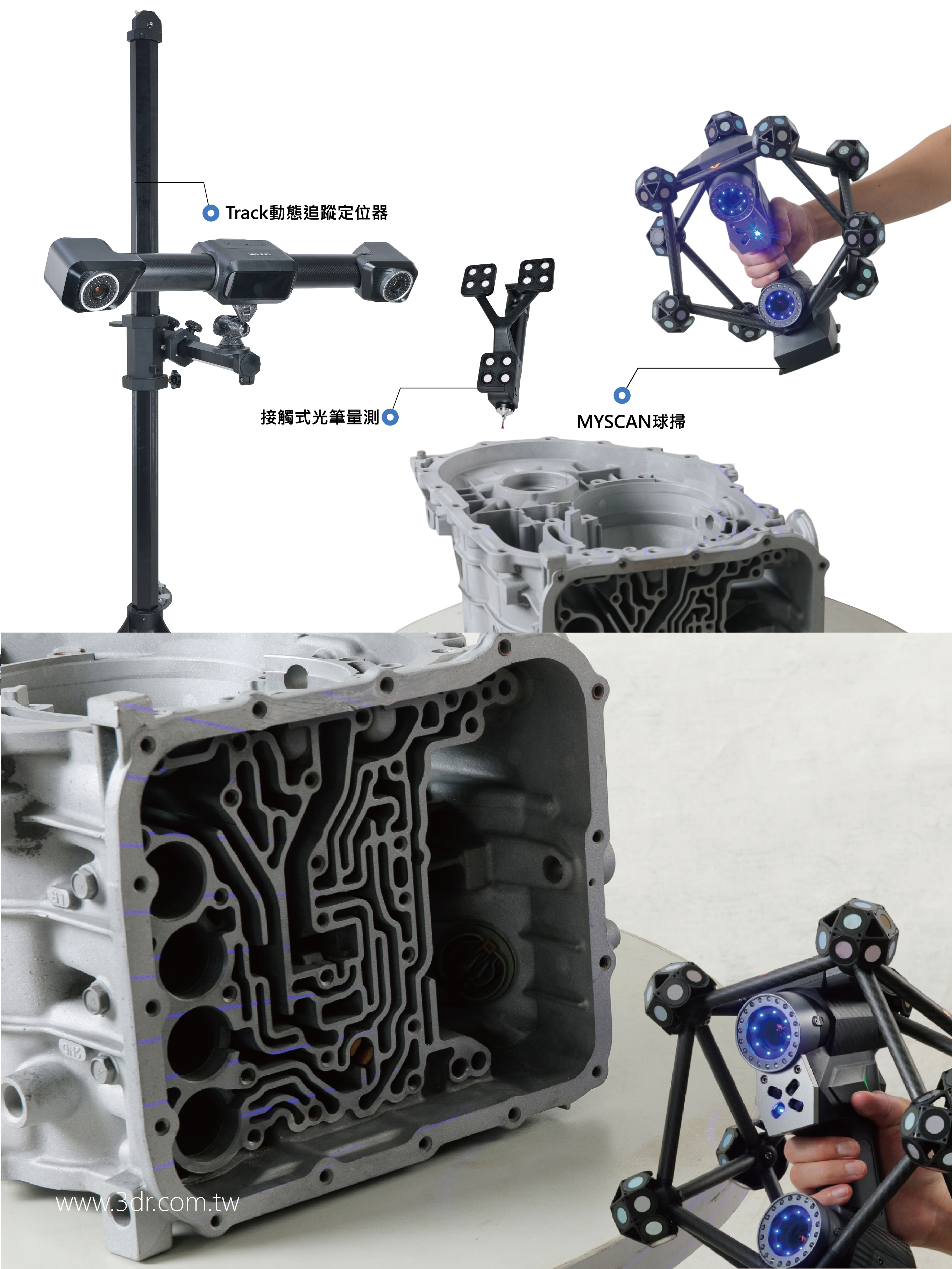 Track動態追蹤定位器

接觸式光筆量測

MYSCAN球掃

www.3dr.com.tw